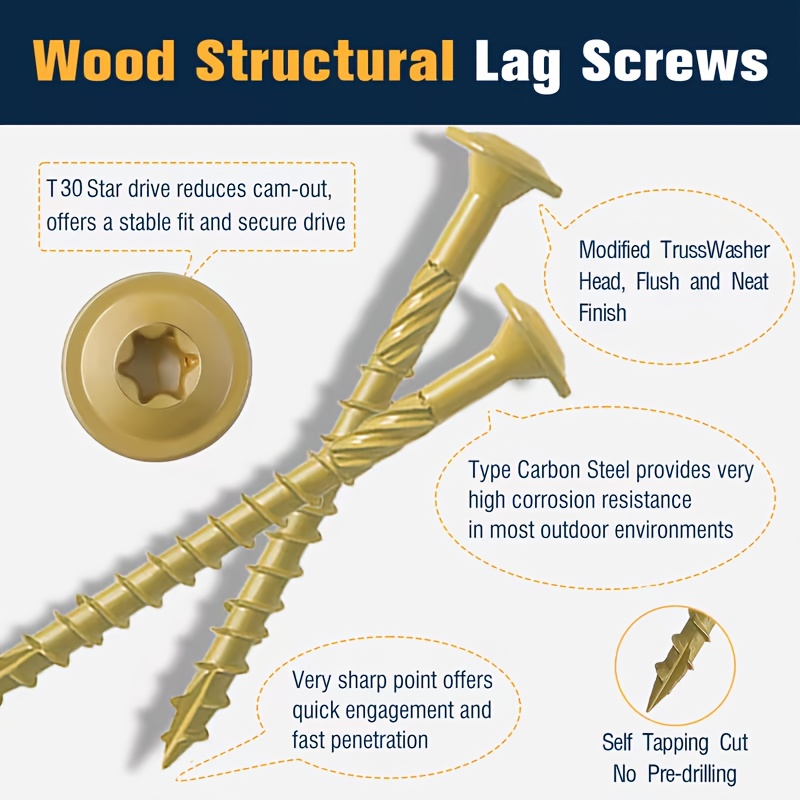 Wood Structural Lag Screws

T30 Star drive reduces cam-out, offers a stable fit and secure drive

Modified TrussWasher Head, Flush and Neat Finish

Type Carbon Steel provides very high corrosion resistance in most outdoor environments

Very sharp point offers quick engagement and fast penetration

Self Tapping Cut
No Pre-drilling