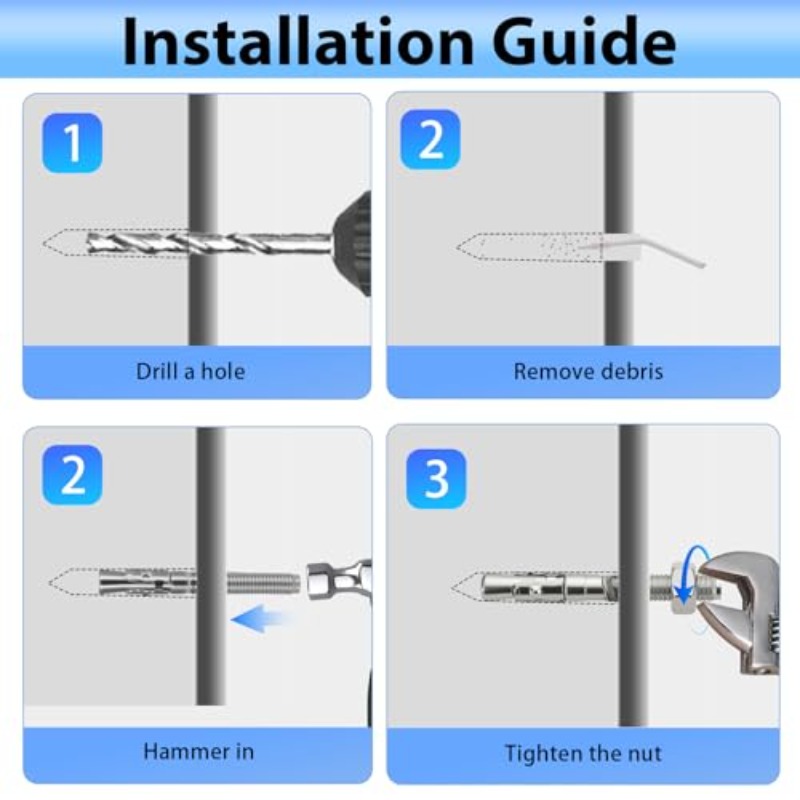 Installation Guide

1

Drill a hole

2

Remove debris

2

Hammer in

3

Tighten the nut