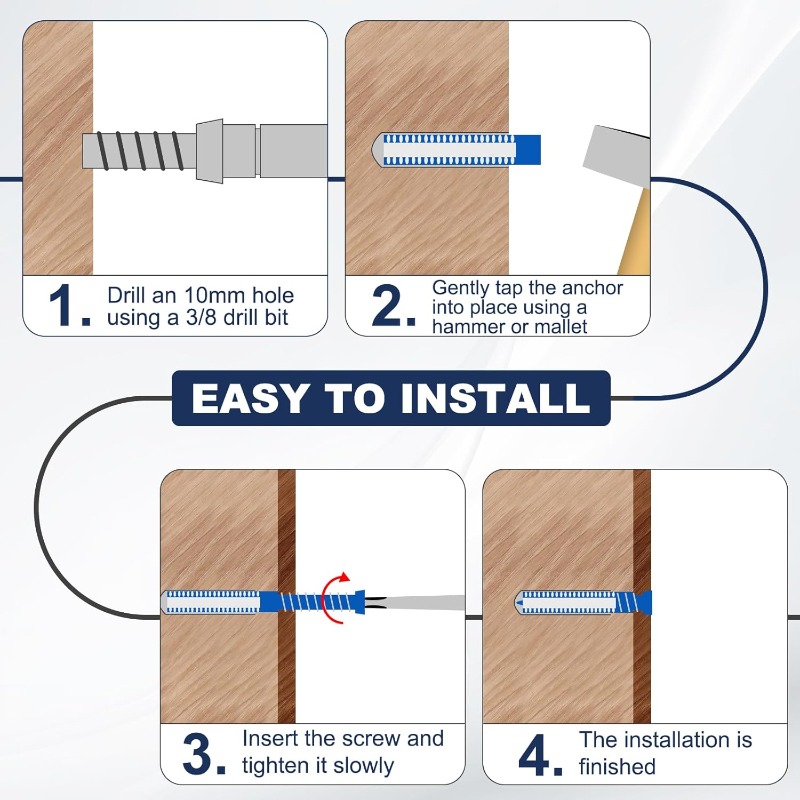 1. Drill an 10mm hole using a 3/8 drill bit

2. Gently tap the anchor into place using a hammer or mallet

EASY TO INSTALL

3. Insert the screw and tighten it slowly

4. The installation is finished