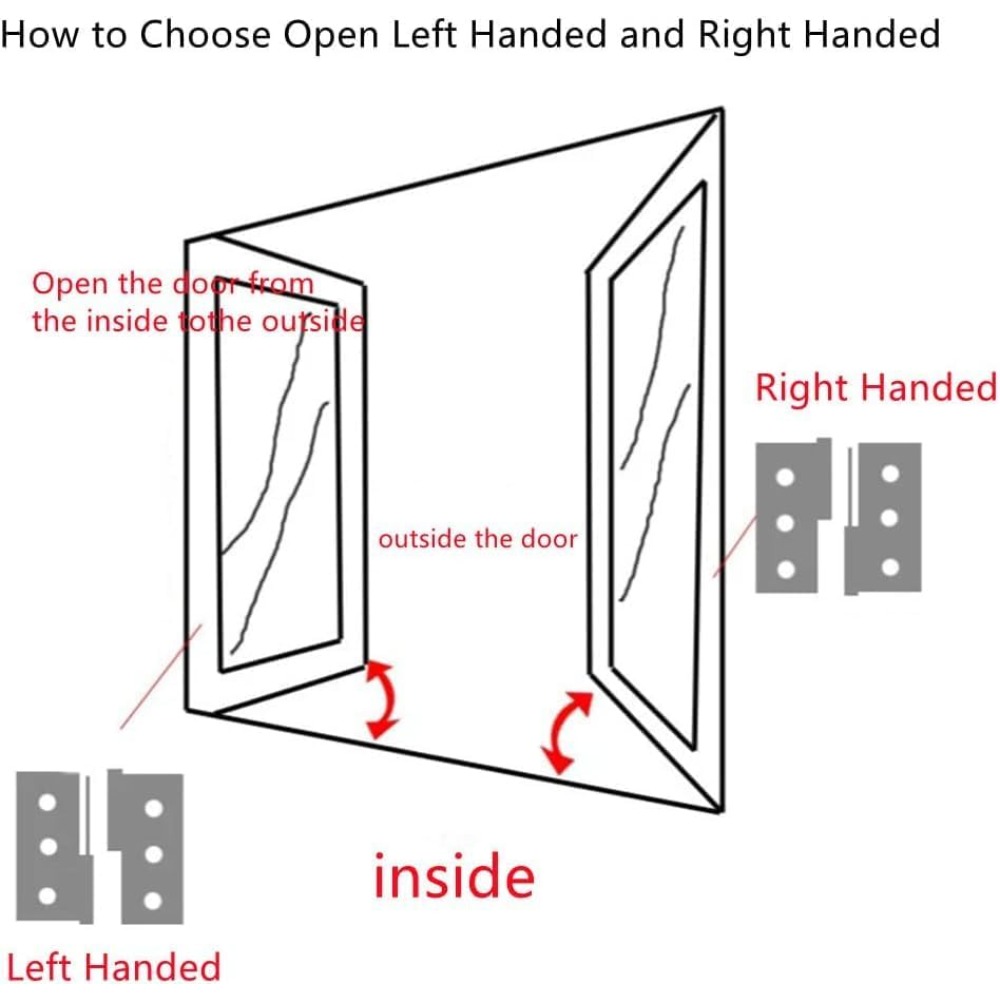 How to Choose Open Left Handed and Right Handed

Open the door from the inside tothe outside

Right Handed

outside the door

inside

Left Handed