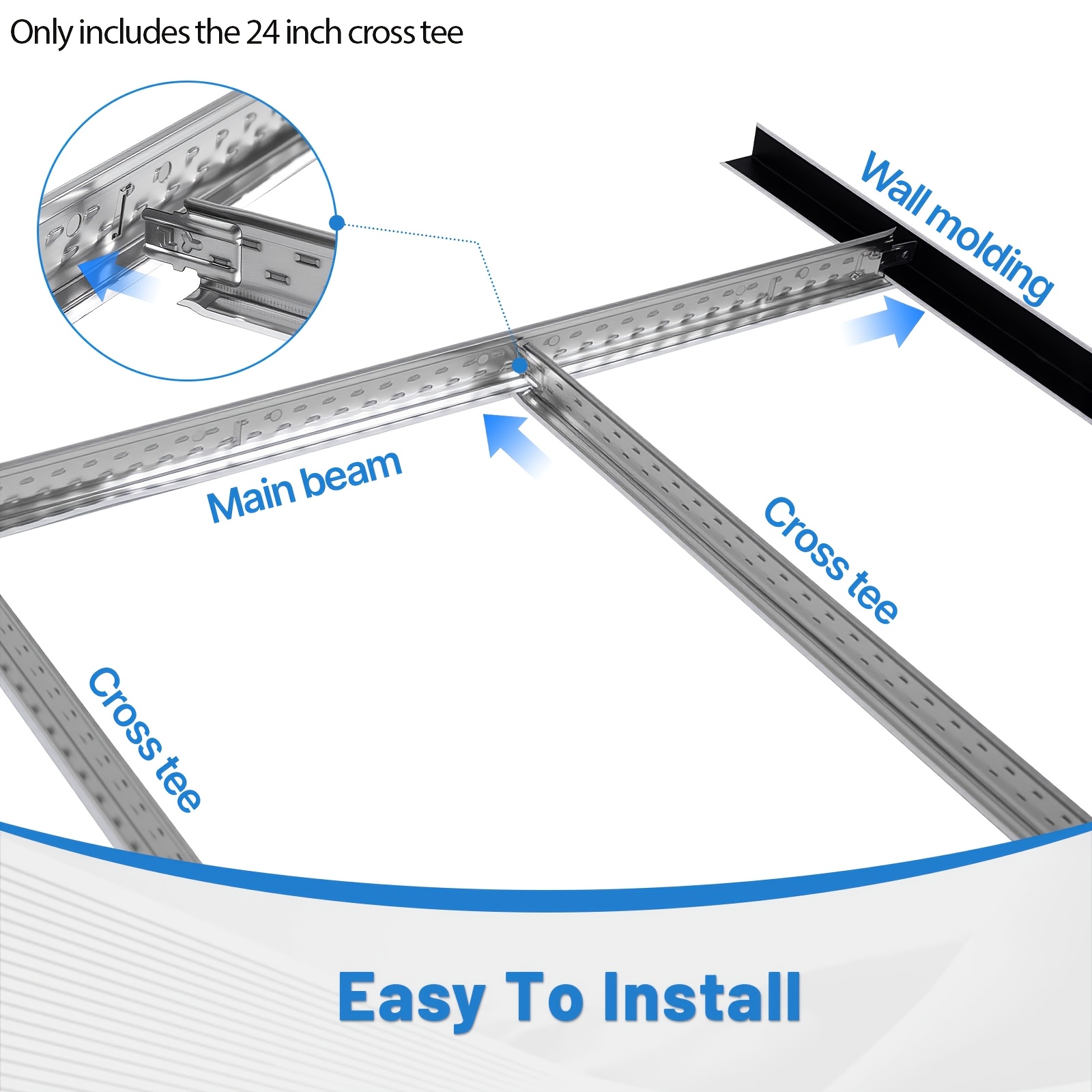 Only includes the 24 inch cross tee

Wall molding

Main beam

Cross tee

Cross tee

Easy To Install