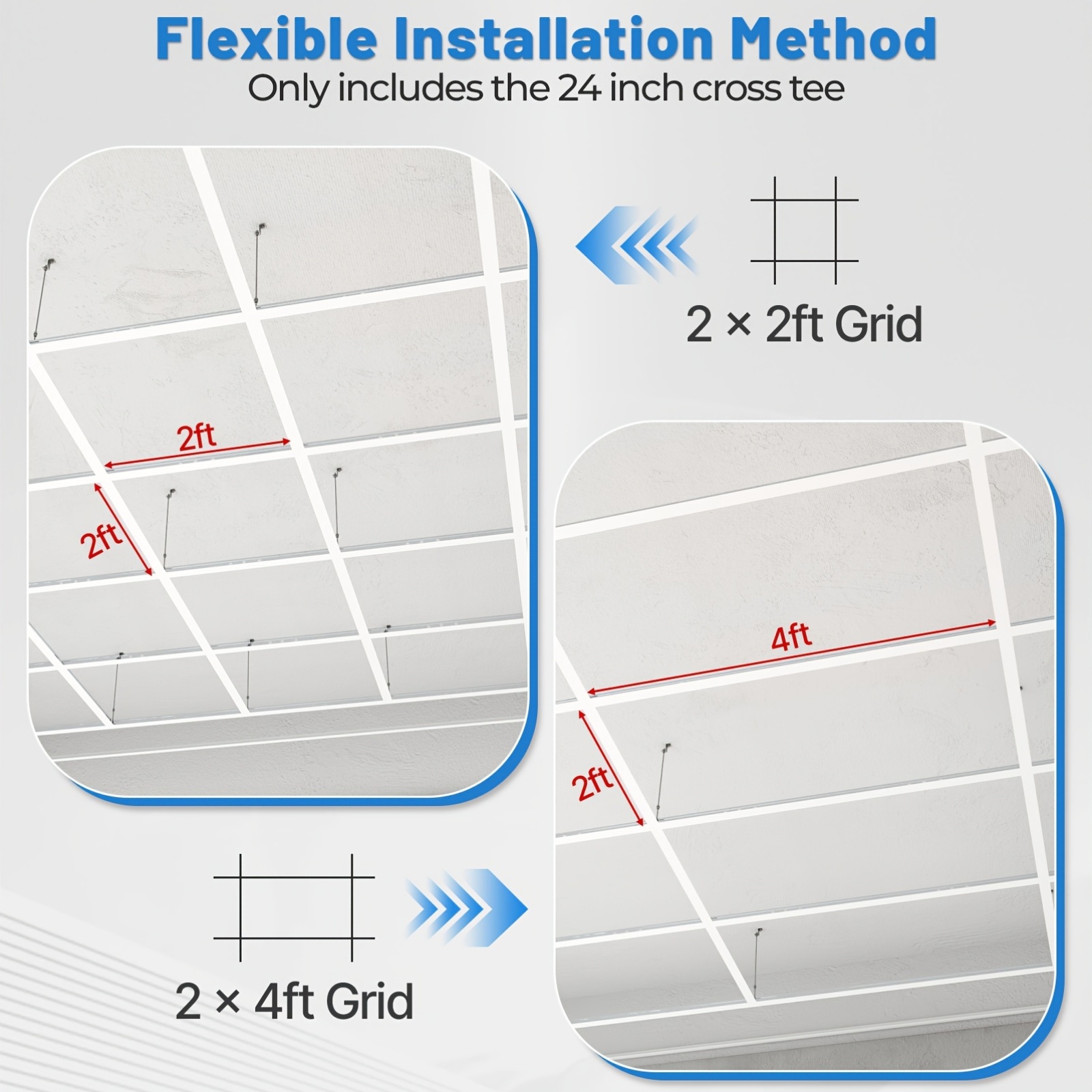 Flexible Installation Method
Only includes the 24 inch cross tee

2ft

2ft

2 × 2ft Grid

4ft

2ft

2 × 4ft Grid