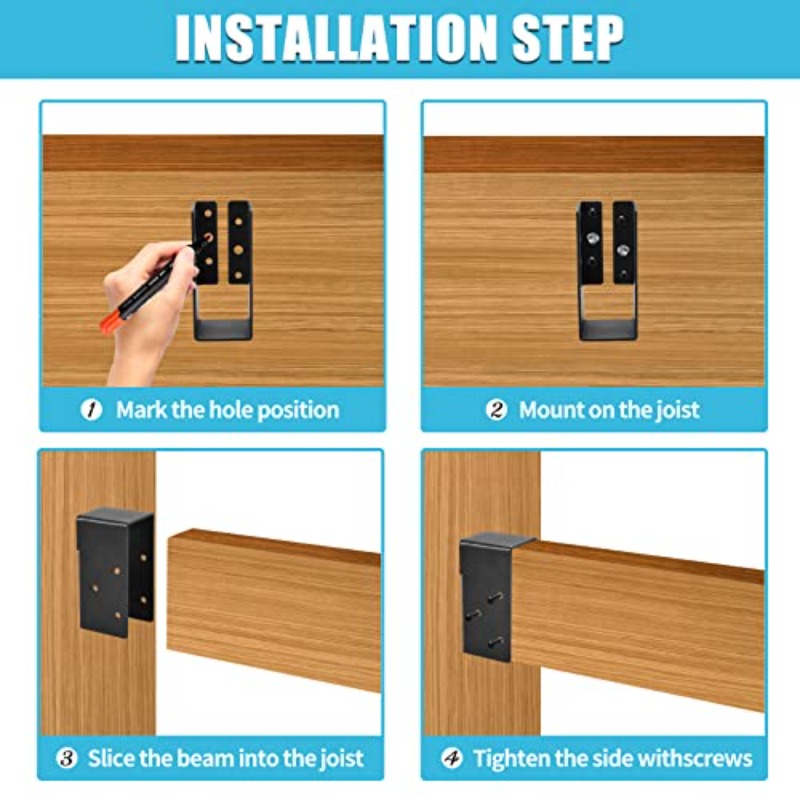 INSTALLATION STEP

① Mark the hole position

② Mount on the joist

③ Slice the beam into the joist

④ Tighten the side withscrews